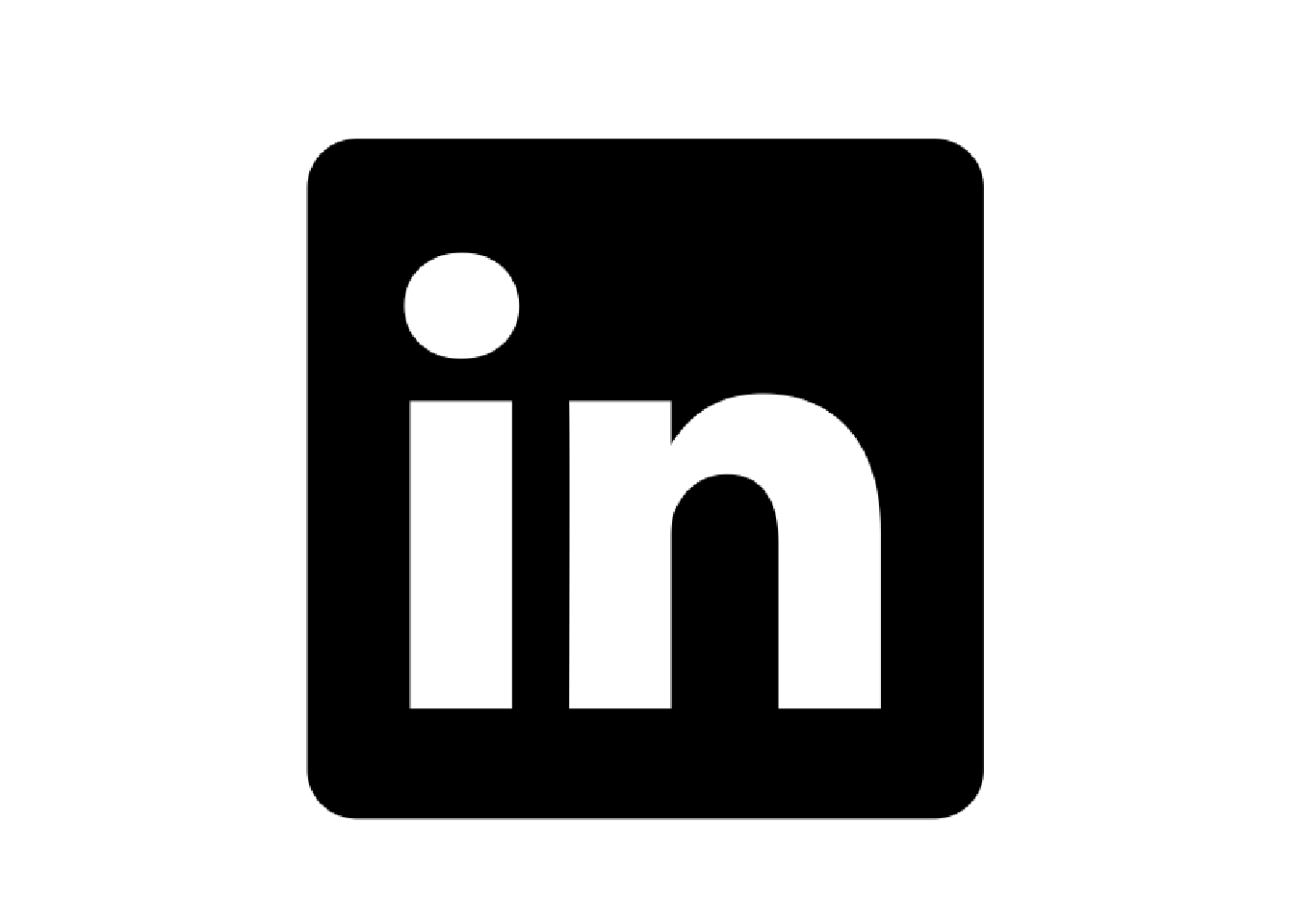 in