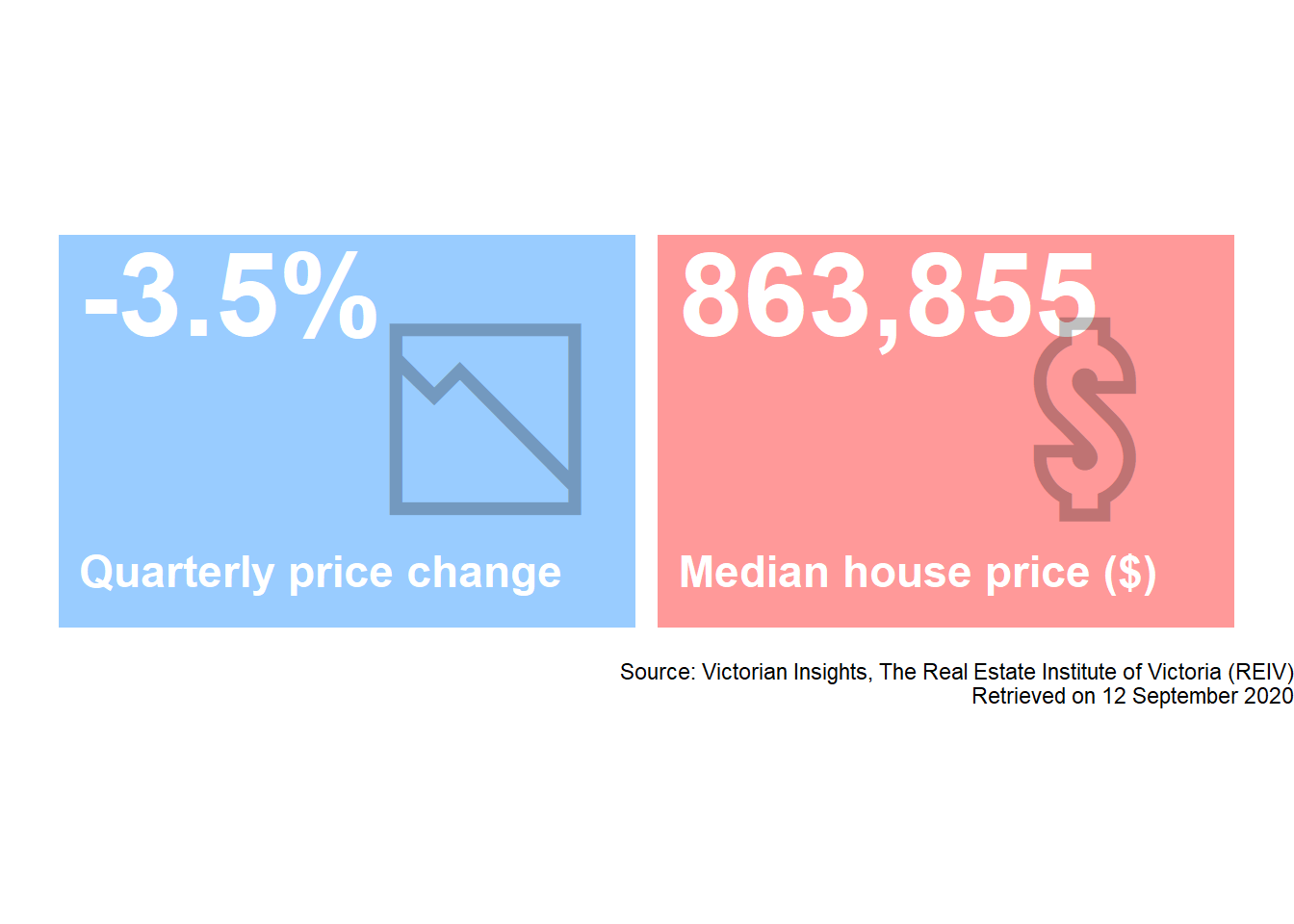 -3.5%

Quarterly price change

863,855

Median house price ($)

Source: Victorian Insights, The Real Estate Institute of Victoria (REIV)
Retrieved on 12 September 2020